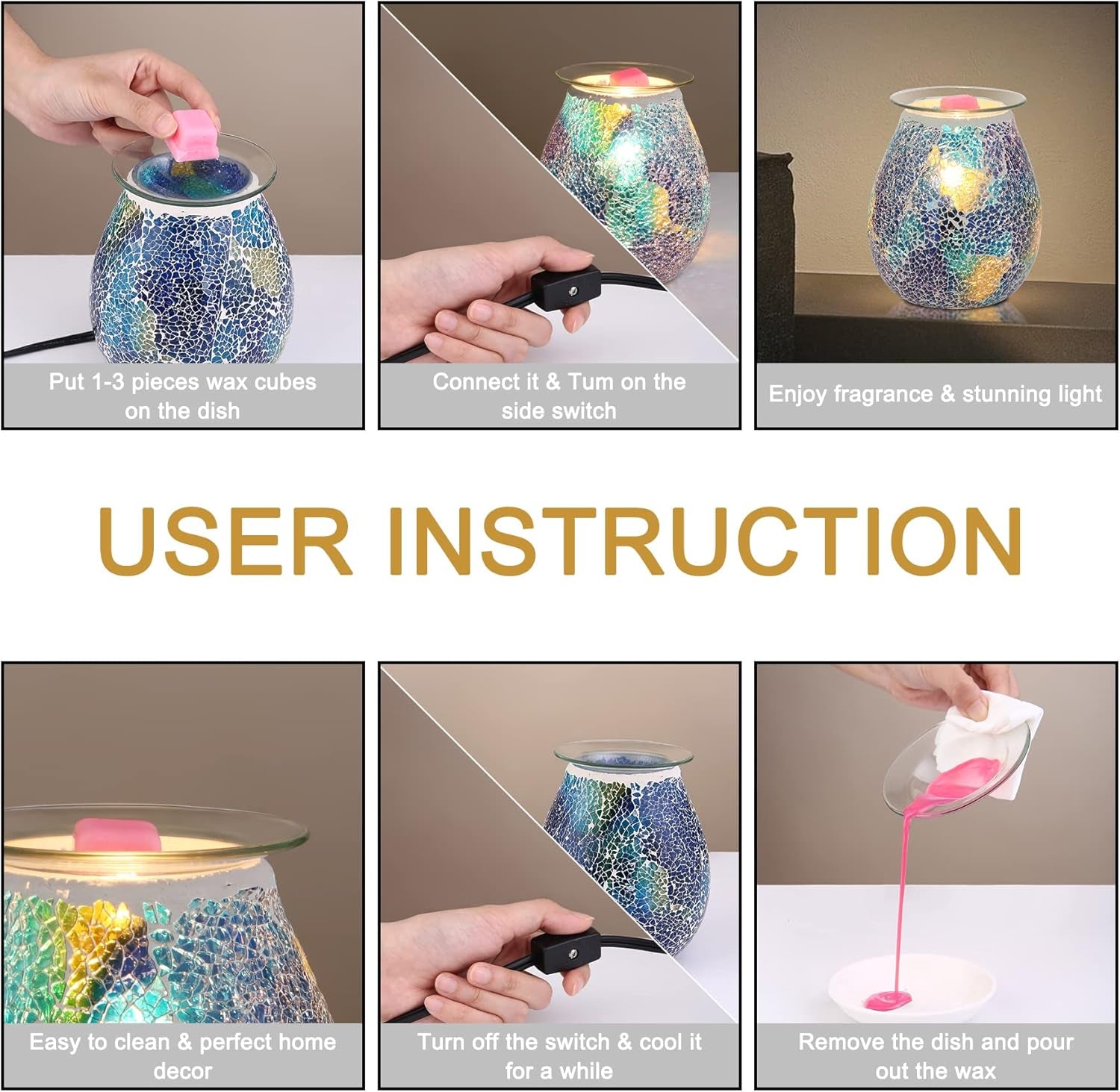 Put 1-3 pieces wax cubes on the dish

Connect it & Tum on the side switch

Enjoy fragrance & stunning light

USER INSTRUCTION

Easy to clean & perfect home decor

Turn off the switch & cool it for a while

Remove the dish and pour out the wax