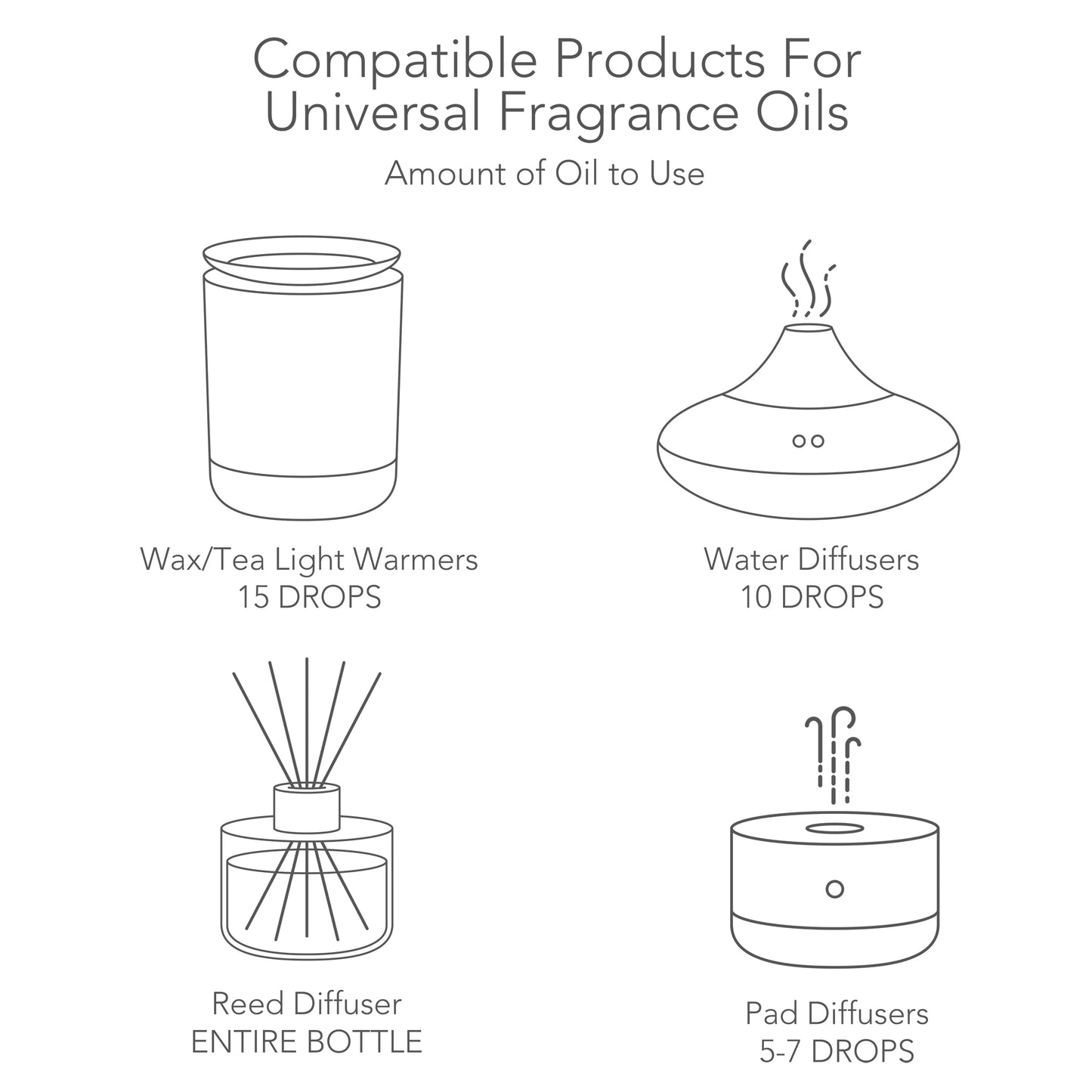 Compatible Products For Universal Fragrance Oils

Amount of Oil to Use

Wax/Tea Light Warmers
15 DROPS

Water Diffusers
10 DROPS

Reed Diffuser
ENTIRE BOTTLE

Pad Diffusers
5-7 DROPS