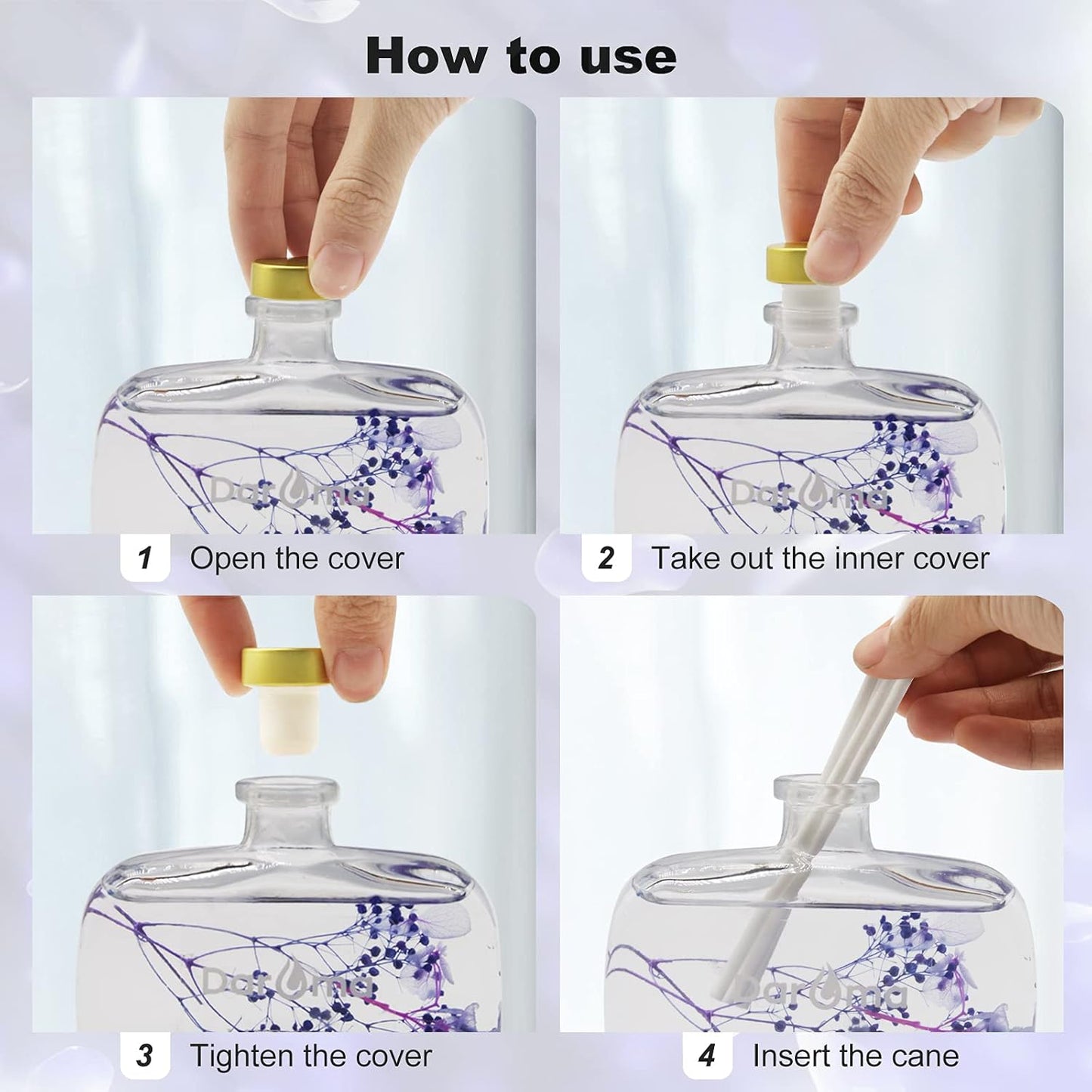 How to use

Daroma

1 Open the cover

Daroma

2 Take out the inner cover

Daroma

3 Tighten the cover

Daroma

4 Insert the cane